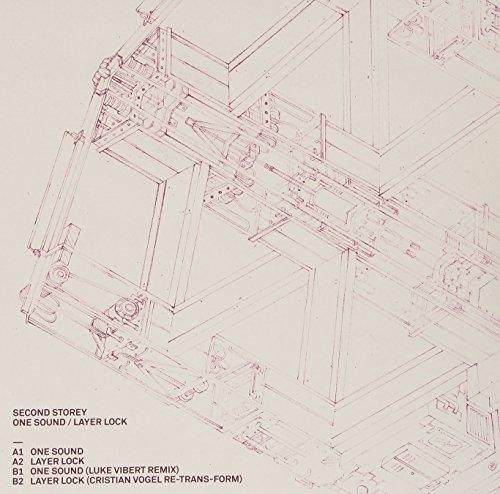 SECOND STOREY
ONE SOUND / LAYER LOCK

—
A1 ONE SOUND
A2 LAYER LOCK
B1 ONE SOUND (LUKE VIBERT REMIX)
B2 LAYER LOCK (CRISTIAN VOGEL RE-TRANS-FORM)